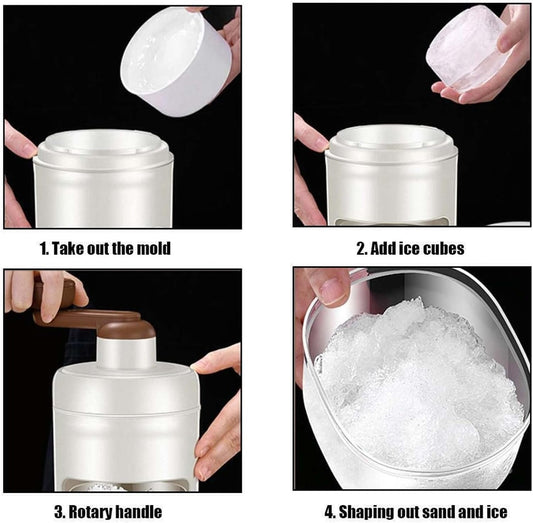 1. Take out the mold

2. Add ice cubes

3. Rotary handle

4. Shaping out sand and ice